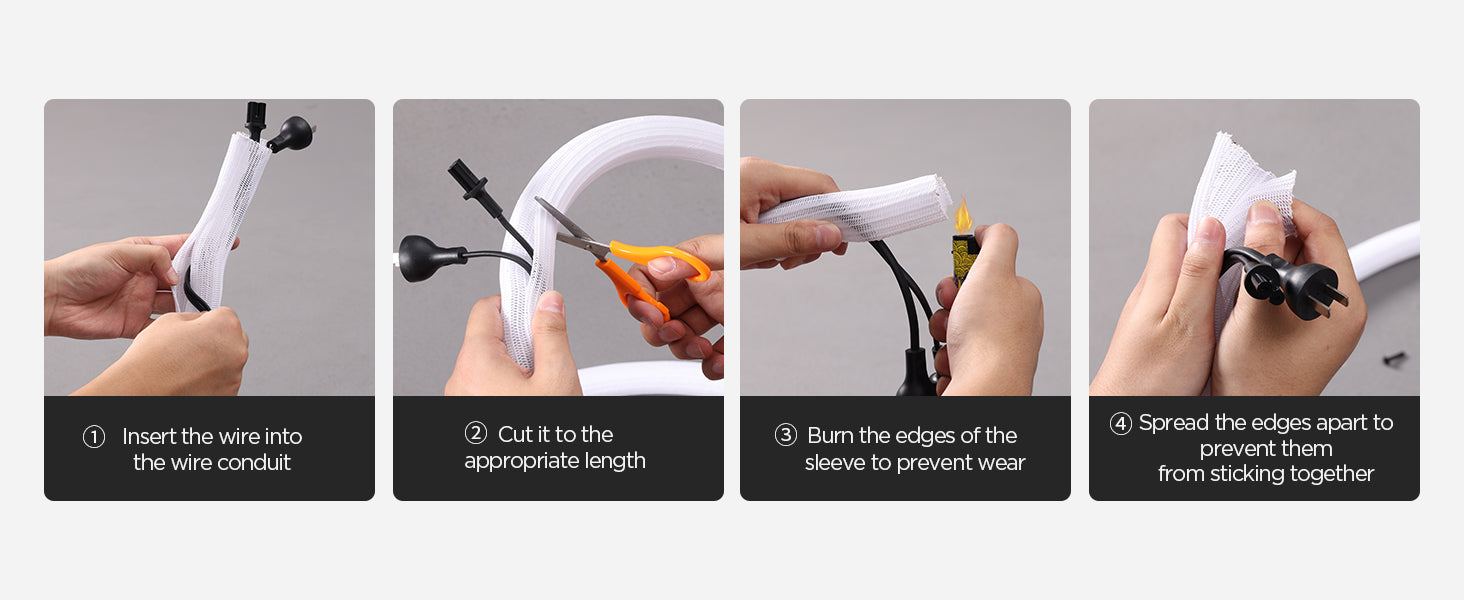 ① Insert the wire into the wire conduit

② Cut it to the appropriate length

③ Burn the edges of the sleeve to prevent wear

④ Spread the edges apart to prevent them from sticking together