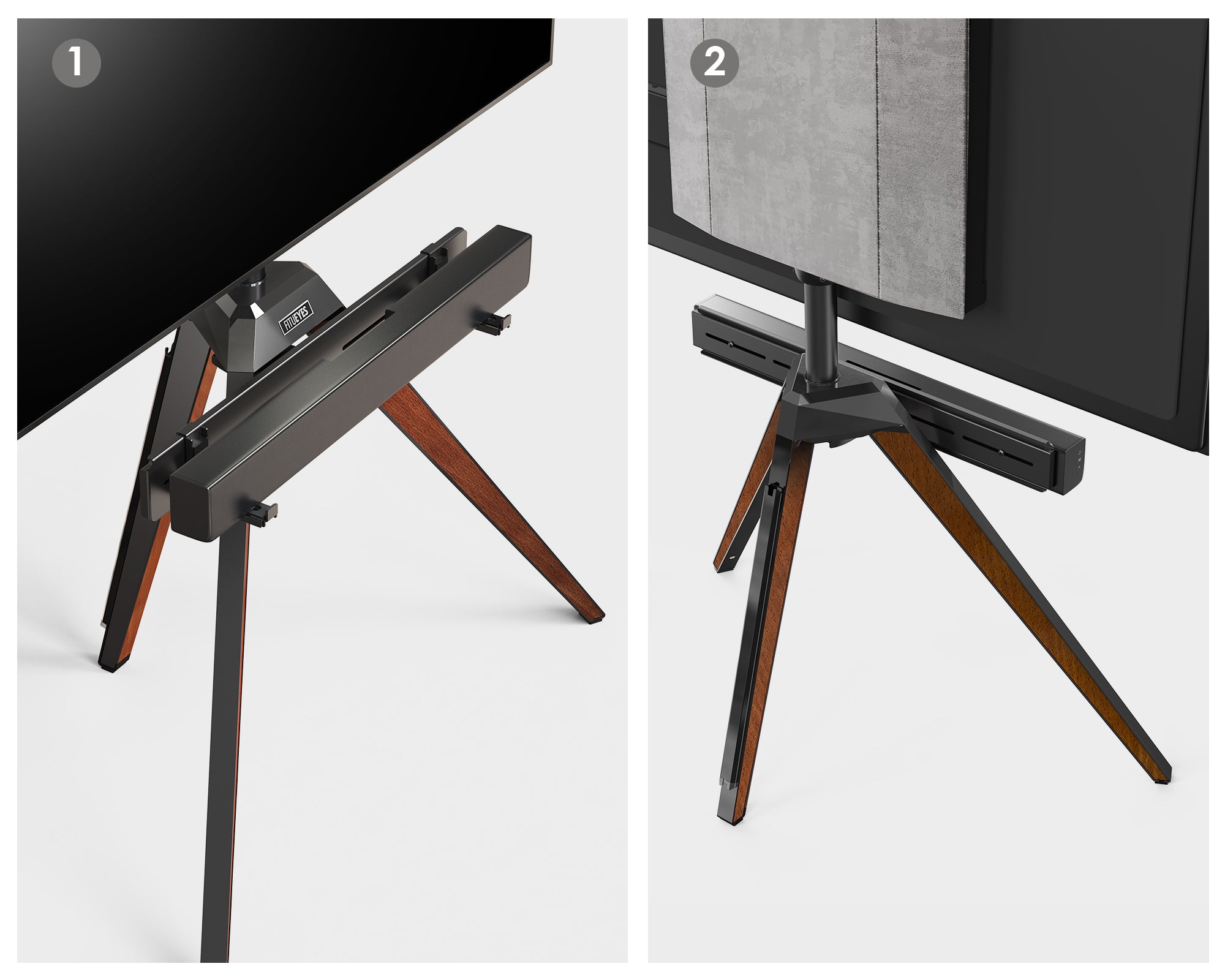 1

FITUEYES

2